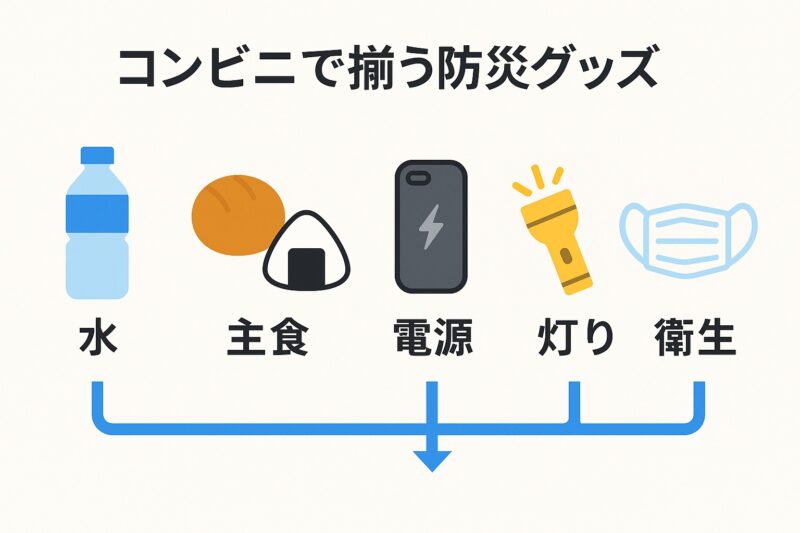 コンビニで揃う防災グッズ

水

主食

電源

灯り

衛生